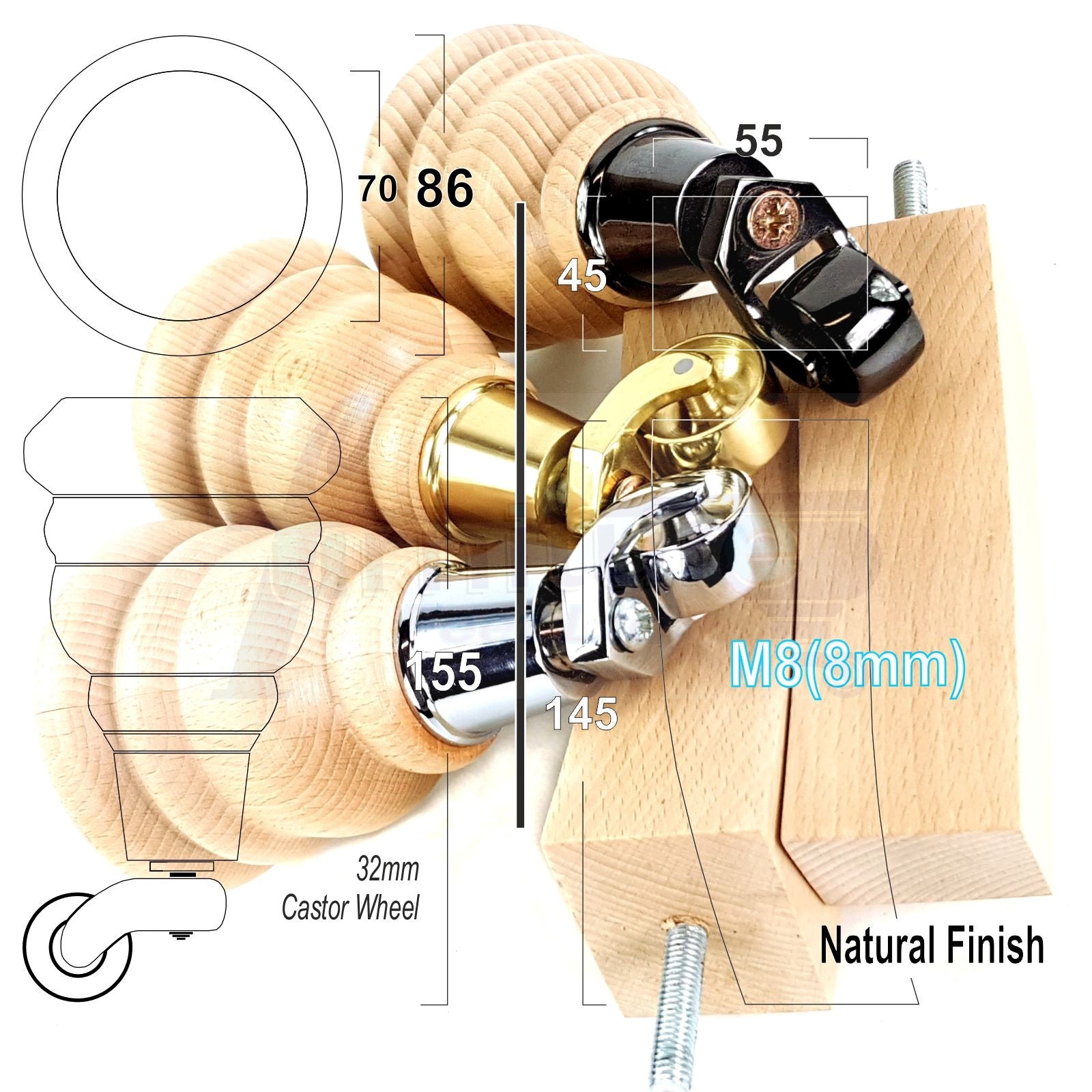 70 86

55

45

155

145

M8(8mm)

32mm
Castor Wheel

Natural Finish